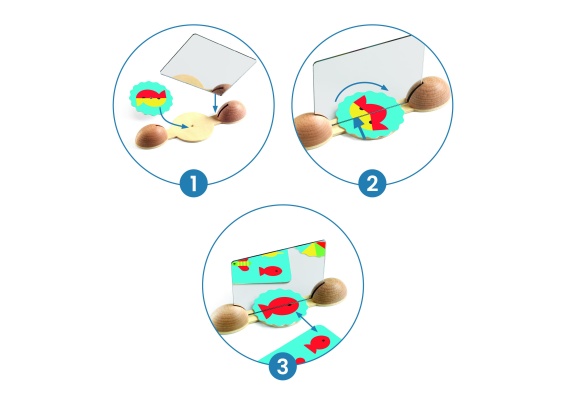 1

2

3