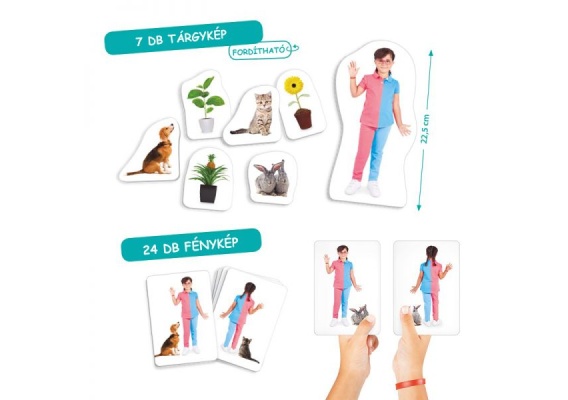 7 DB TÁRGYKÉP

FORDÍTHATÓ

22,5 cm

24 DB FÉNYKÉP