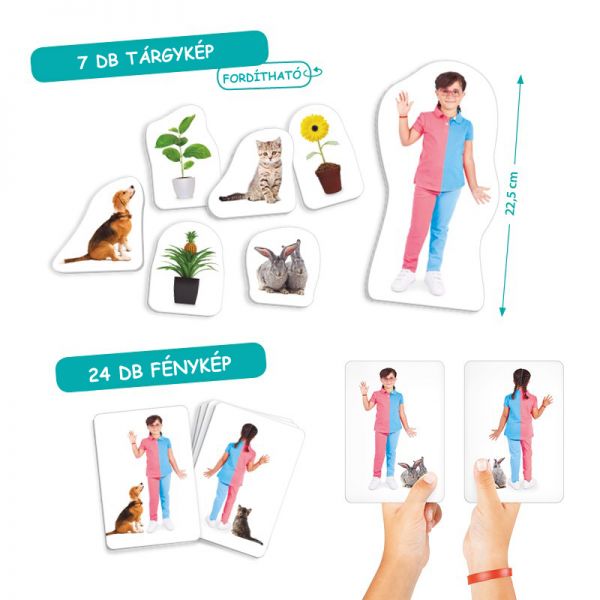 7 DB TÁRGYKÉP

FORDÍTHATÓ

22,5 cm

24 DB FÉNYKÉP